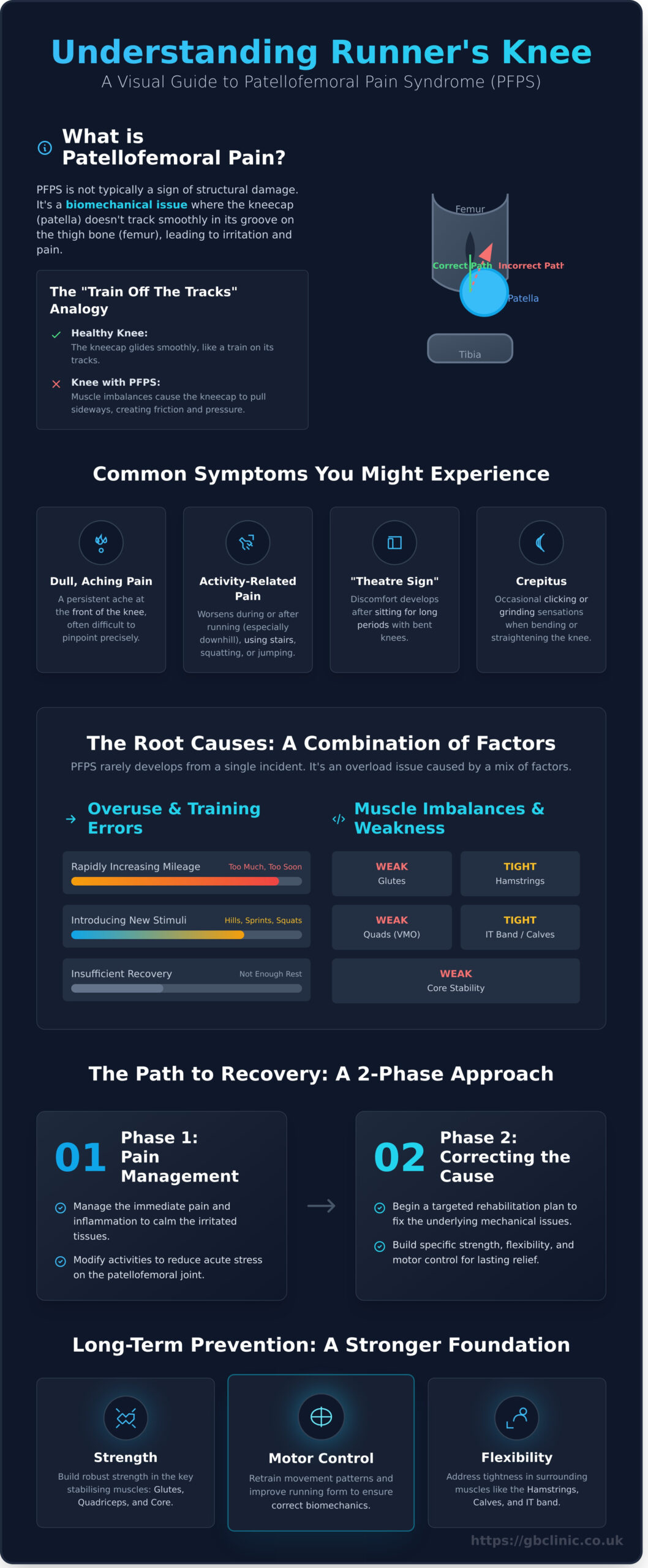 Understanding Runner's Knee

A Visual Guide to Patellofemoral Pain Syndrome (PFPS)

What is Patellofemoral Pain?

PFPS is not typically a sign of structural damage. It's a biomechanical issue where the kneecap (patella) doesn't track smoothly in its groove on the thigh bone (femur), leading to irritation and pain.

The "Train Off The Tracks" Analogy

Healthy Knee:
The kneecap glides smoothly, like a train on its tracks.

Knee with PFPS:
Muscle imbalances cause the kneecap to pull sideways, creating friction and pressure.

Femur
Correct Path
Incorrect Path
Patella
Tibia

Common Symptoms You Might Experience

Dull, Aching Pain
A persistent ache at the front of the knee, often difficult to pinpoint precisely.

Activity-Related Pain
Worsens during or after running (especially downhill), using stairs, squatting, or jumping.

"Theatre Sign"
Discomfort develops after sitting for long periods with bent knees.

Crepitus
Occasional clicking or grinding sensations when bending or straightening the knee.

The Root Causes: A Combination of Factors

PFPS rarely develops from a single incident. It's an overload issue caused by a mix of factors.

Overuse & Training Errors

Rapidly Increasing Mileage Too Much, Too Soon

Introducing New Stimuli Hills, Sprints, Squats

Insufficient Recovery Not Enough Rest

Muscle Imbalances & Weakness

WEAK
Glutes

TIGHT
Hamstrings

WEAK
Quads (VMO)

TIGHT
IT Band / Calves

WEAK
Core Stability

The Path to Recovery: A 2-Phase Approach

01 Phase 1: Pain Management

Manage the immediate pain and inflammation to calm the irritated tissues.

Modify activities to reduce acute stress on the patellofemoral joint.

02 Phase 2: Correcting the Cause

Begin a targeted rehabilitation plan to fix the underlying mechanical issues.

Build specific strength, flexibility, and motor control for lasting relief.

Long-Term Prevention: A Stronger Foundation

Strength
Build robust strength in the key stabilising muscles: Glutes, Quadriceps, and Core.

Motor Control
Retrain movement patterns and improve running form to ensure correct biomechanics.

Flexibility
Address tightness in surrounding muscles like the Hamstrings, Calves, and IT band.

https://gbclinic.co.uk